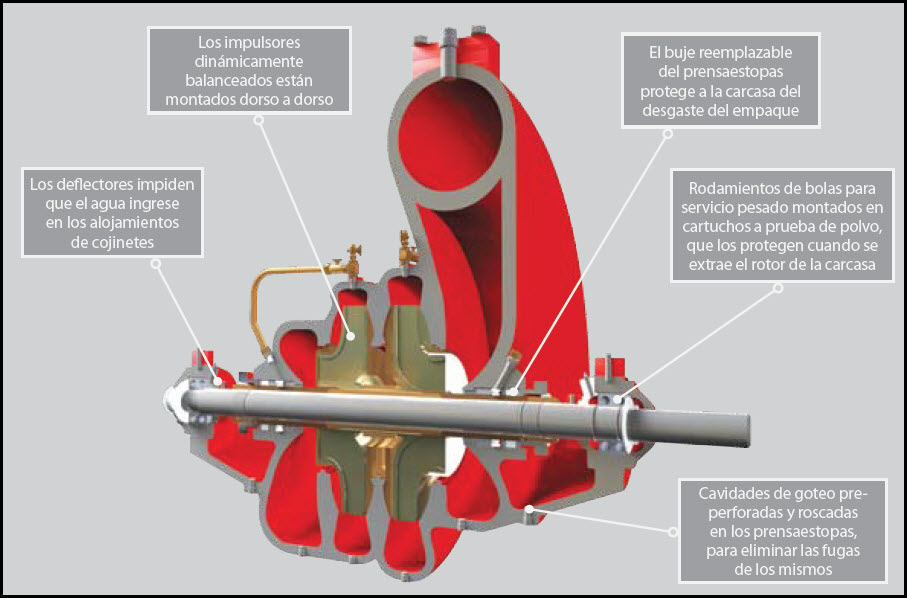 Los impulsores dinámicamente balanceados están montados dorso a dorso

El buje reemplazable del prensaestopas protege a la carcasa del desgaste del empaque

Los deflectores impiden que el agua ingrese en los alojamientos de cojinetes

Rodamientos de bolas para servicio pesado montados en cartuchos a prueba de polvo, que los protegen cuando se extrae el rotor de la carcasa

Cavidades de goteo pre-perforadas y roscadas en los prensaestopas, para eliminar las fugas de los mismos