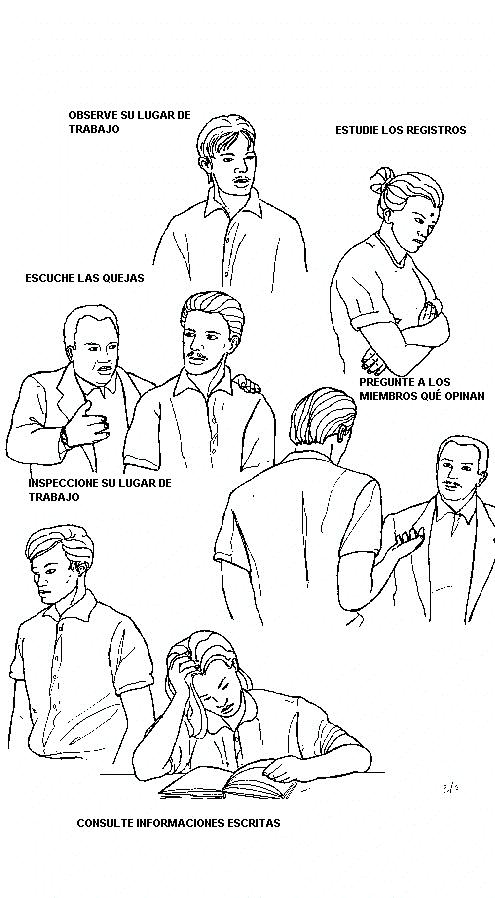 OBSERVE SU LUGAR DE TRABAJO

ESTUDIE LOS REGISTROS

ESCUCHE LAS QUEJAS

PREGUNTE A LOS MIEMBROS QUÉ OPINAN

INSPECCIONE SU LUGAR DE TRABAJO

CONSULTE INFORMACIONES ESCRITAS