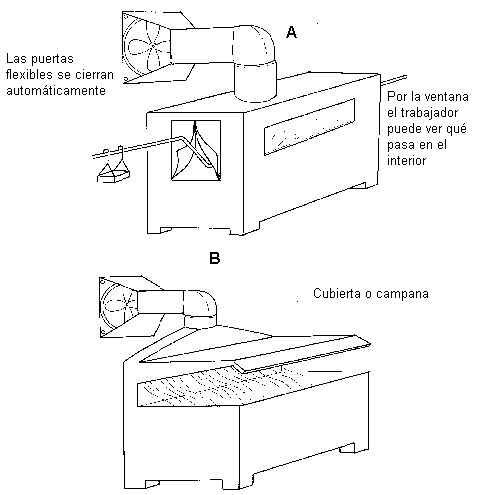 A

Las puertas flexibles se cierran automáticamente

Por la ventana el trabajador puede ver qué pasa en el interior

B

Cubierta o campana